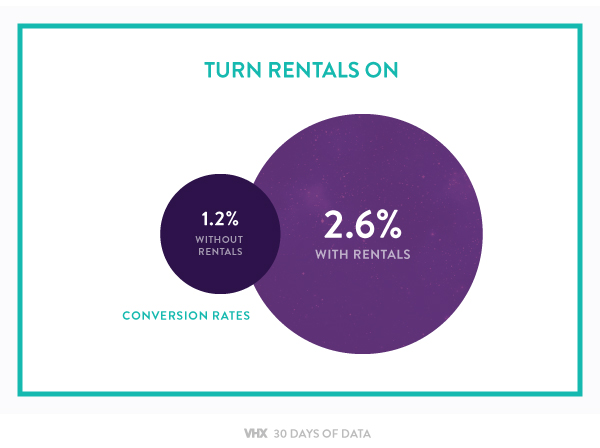 TURN RENTALS ON

1.2%
WITHOUT RENTALS

2.6%
WITH RENTALS

CONVERSION RATES

VHX 30 DAYS OF DATA